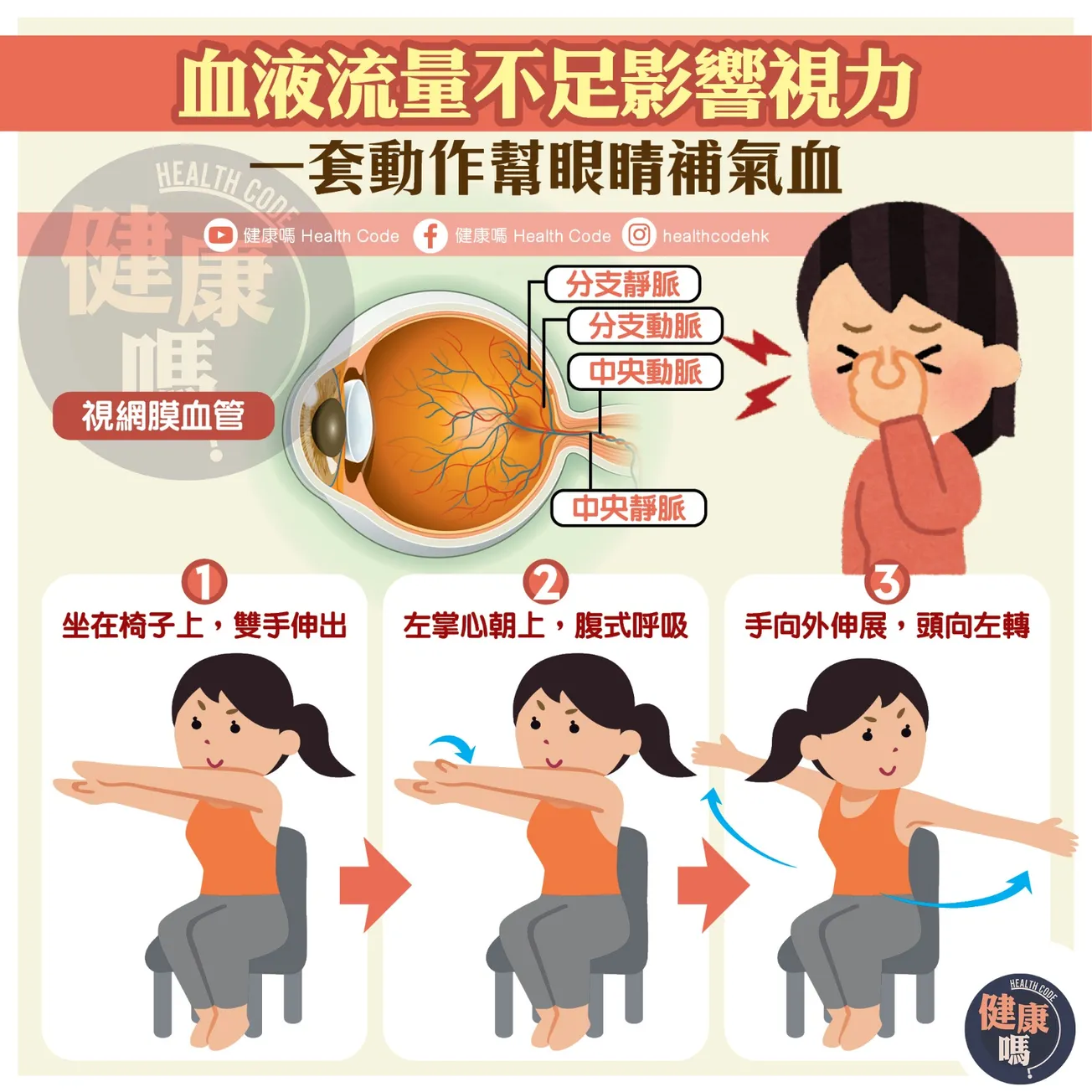 血液流量不足影響視力
一套動作幫眼睛補氣血

HEALTH CODE
健康嗎?

健康嗎 Health Code 健康嗎 Health Code healthcodehk

視網膜血管

分支靜脈
分支動脈
中央動脈
中央靜脈

1
坐在椅子上，雙手伸出

2
左掌心朝上，腹式呼吸

3
手向外伸展，頭向左轉

HEALTH CODE
健康嗎?